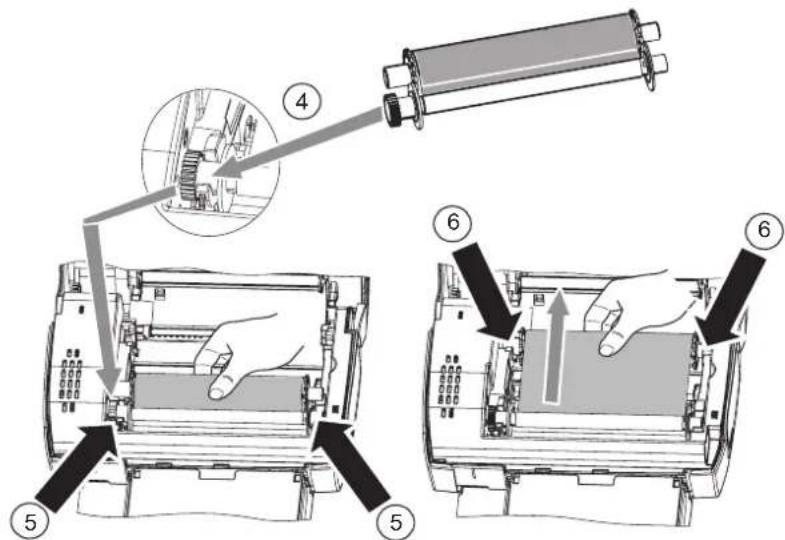 4
6
6
5
5