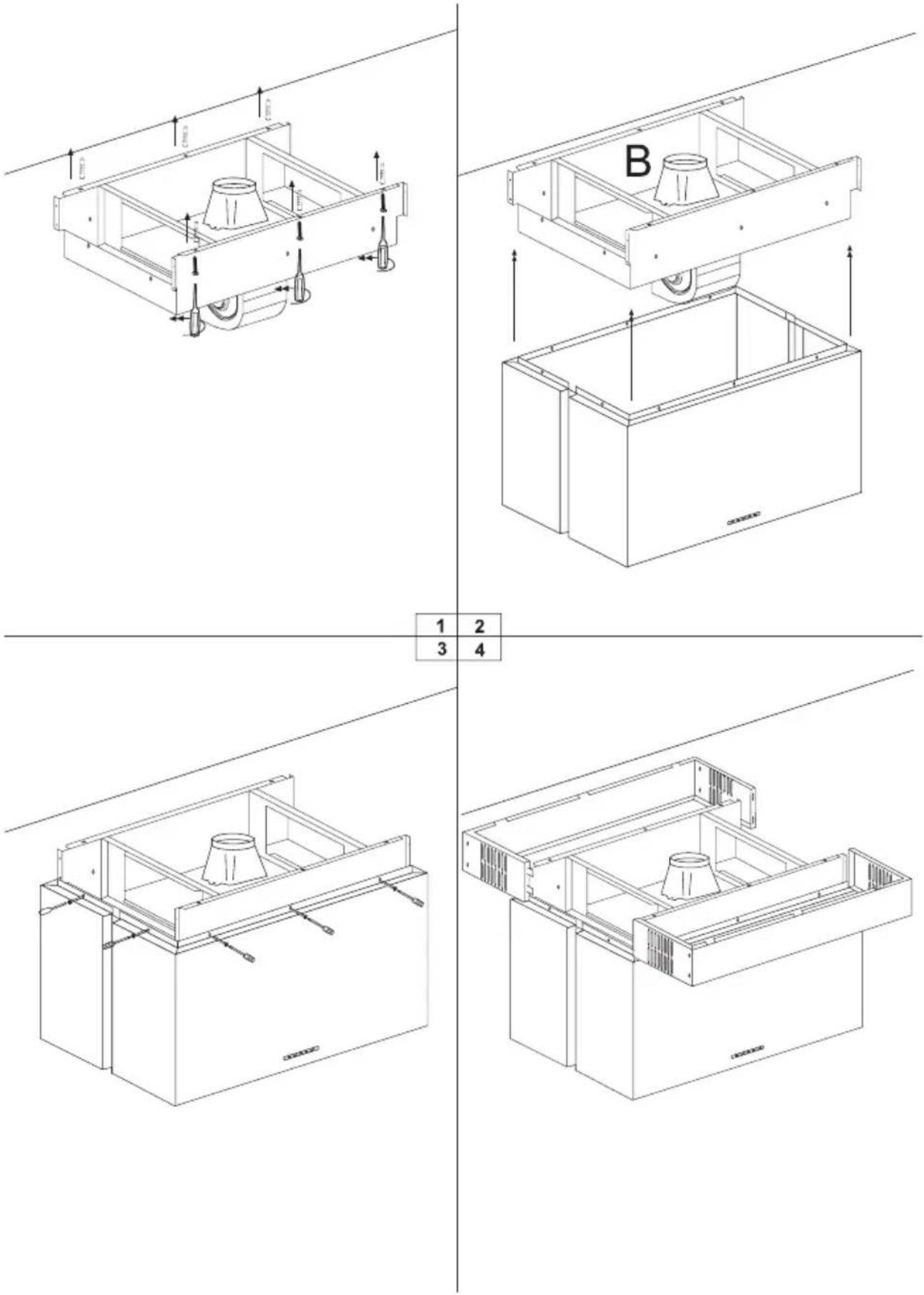 B

| 1 | 2 |
|---|---|
| 3 | 4 |