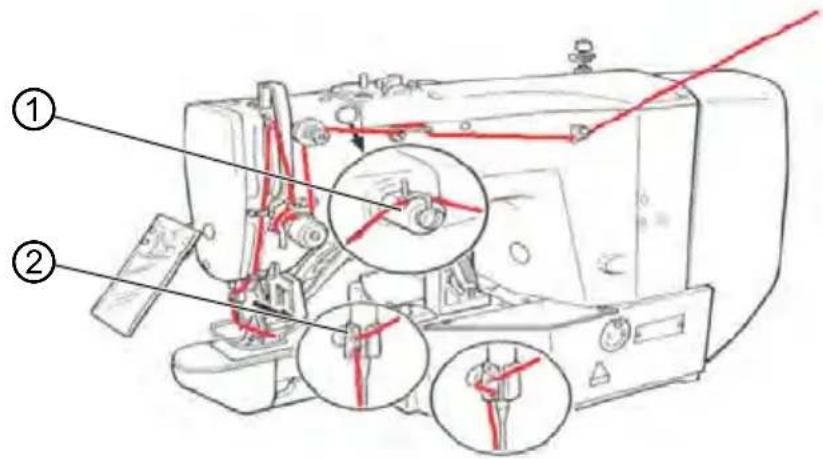 ①
②