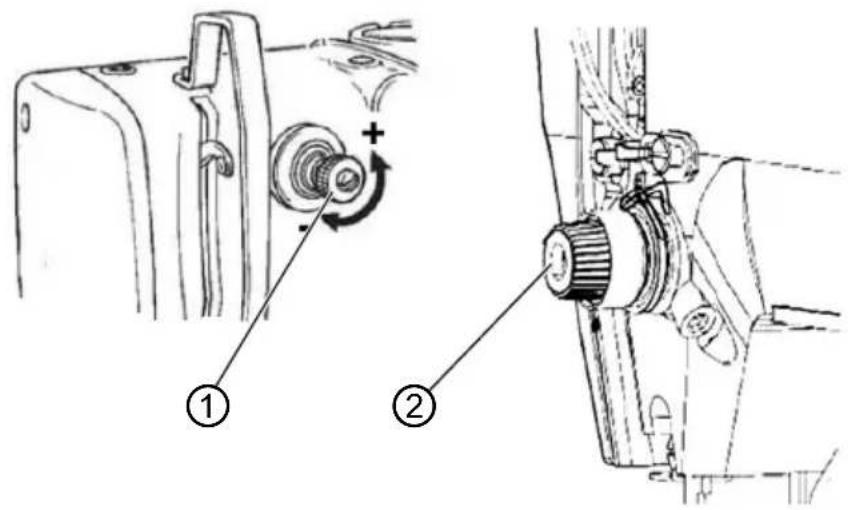 +
-
①
②