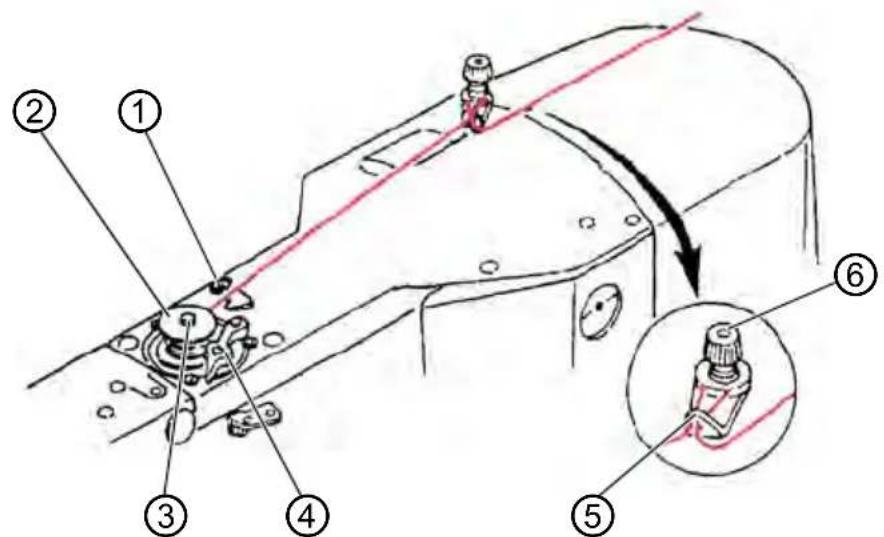 ②
①
⑥
③
④
⑤