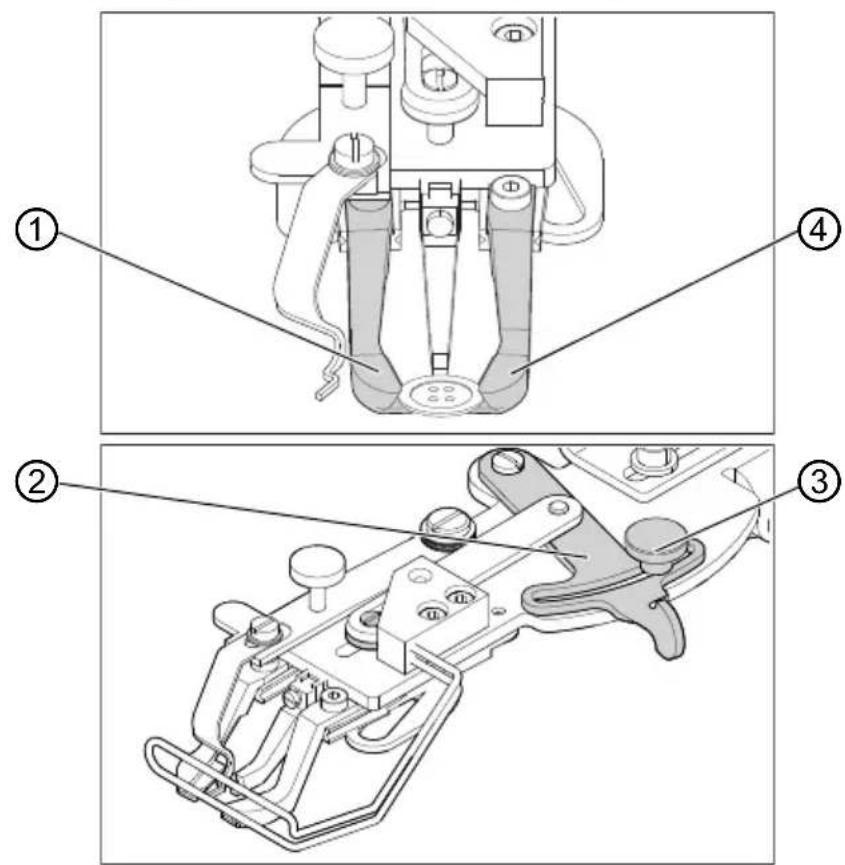 ①
④
②
③