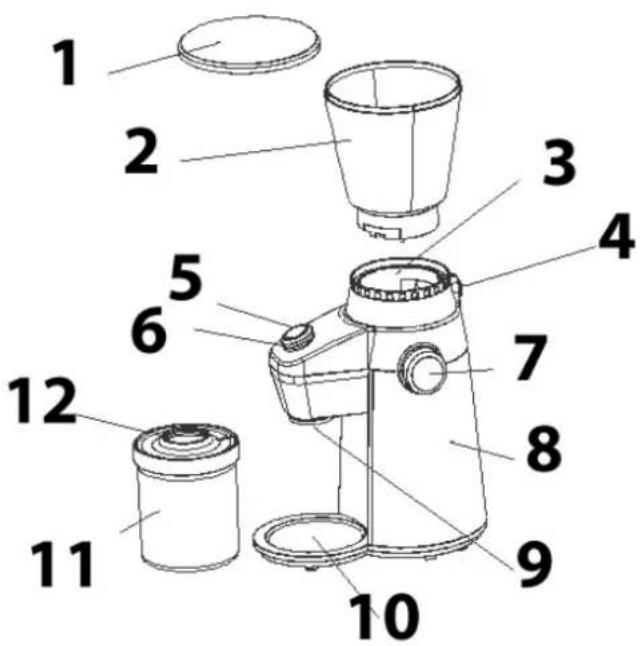 1
2
3
4
5
6
7
12
8
11
9
10