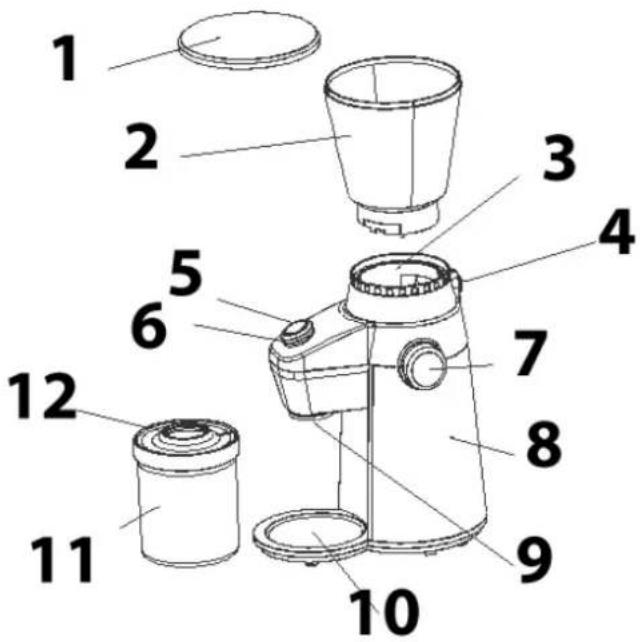 1
2
3
4
5
6
7
12
8
11
9
10