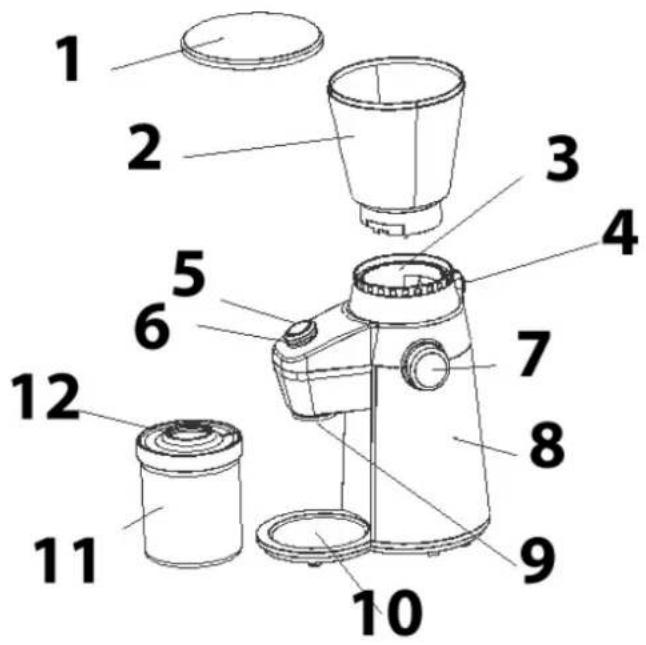 1
2
3
4
5
6
7
12
8
11
9
10