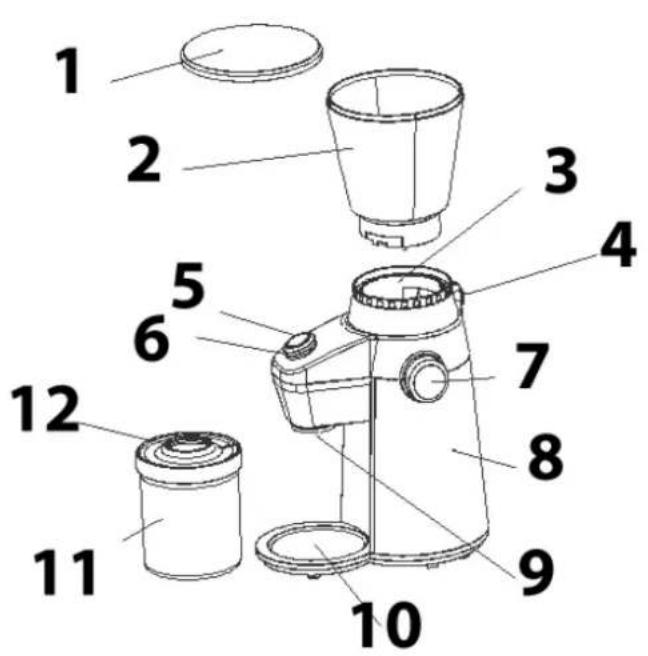 1
2
3
4
5
6
7
12
8
11
9
10