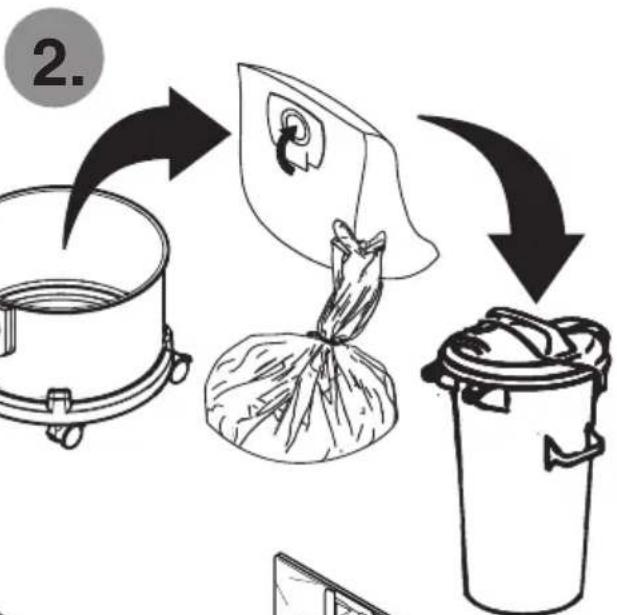 2.