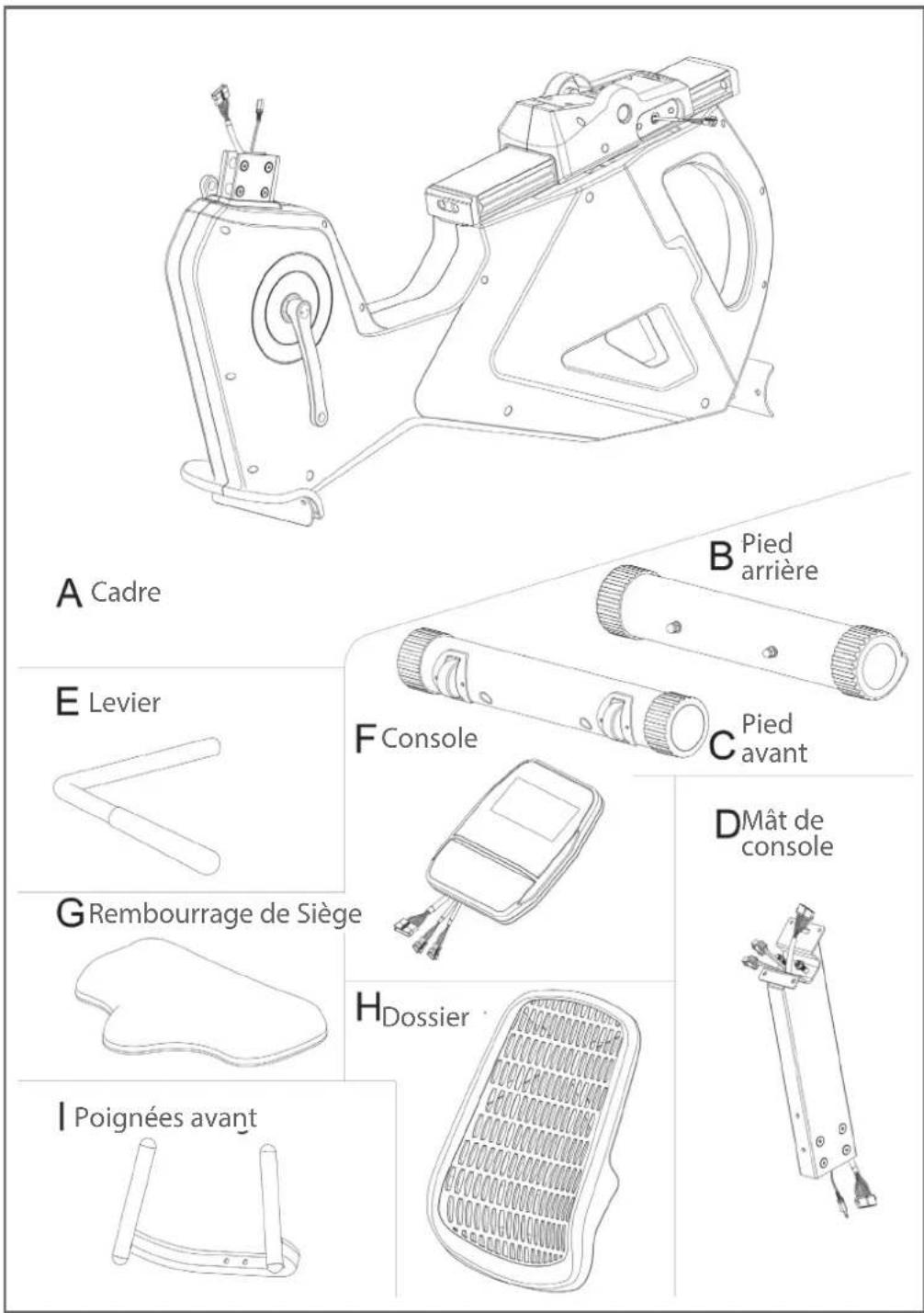 A Cadre

B Pied arrière

C Pied avant

E Levier

F Console

D Mât de console

G Rembourrage de Siège

H Dossier

I Poignées avant