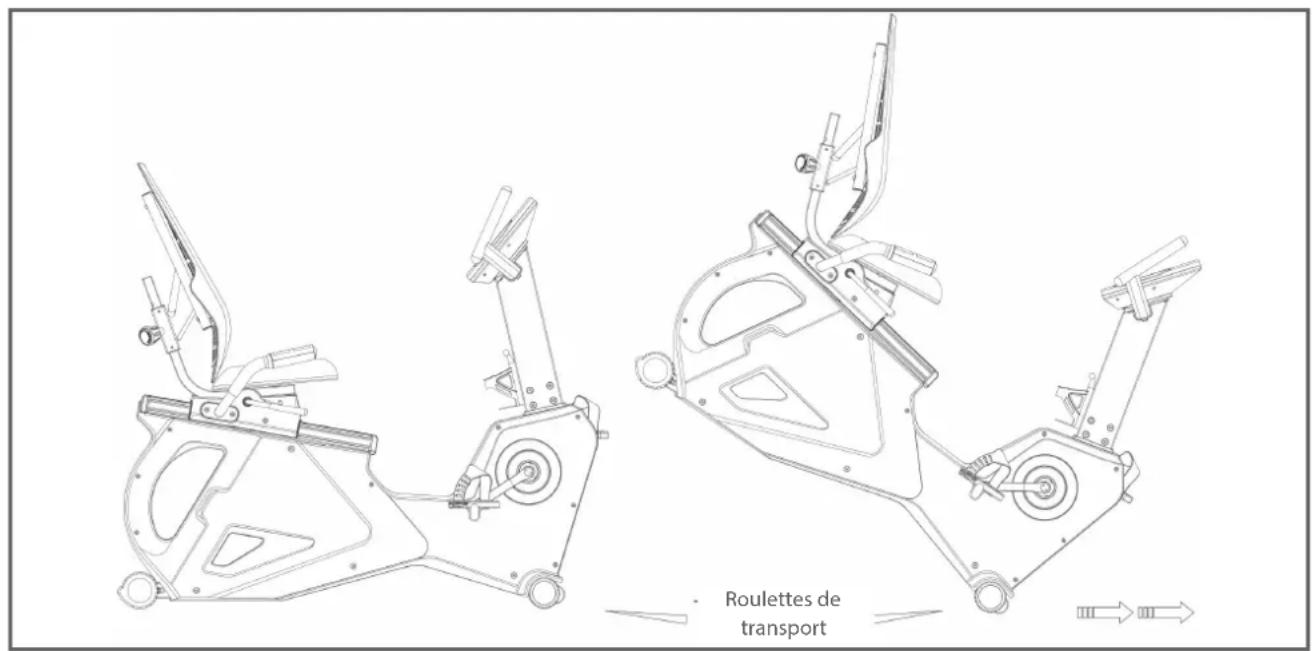 Roulettes de transport