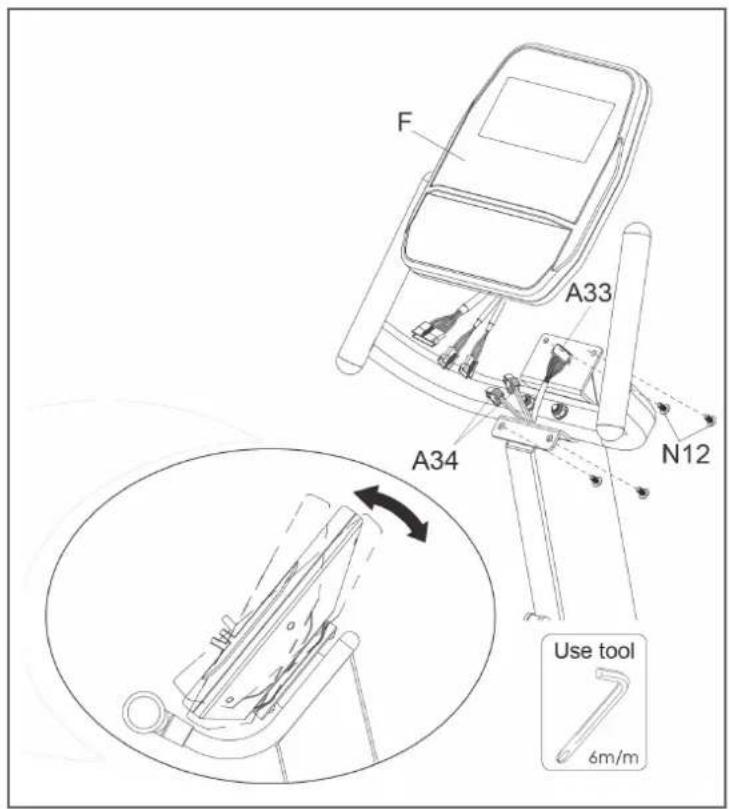 F
A33
A34
N12
Use tool
6m/m