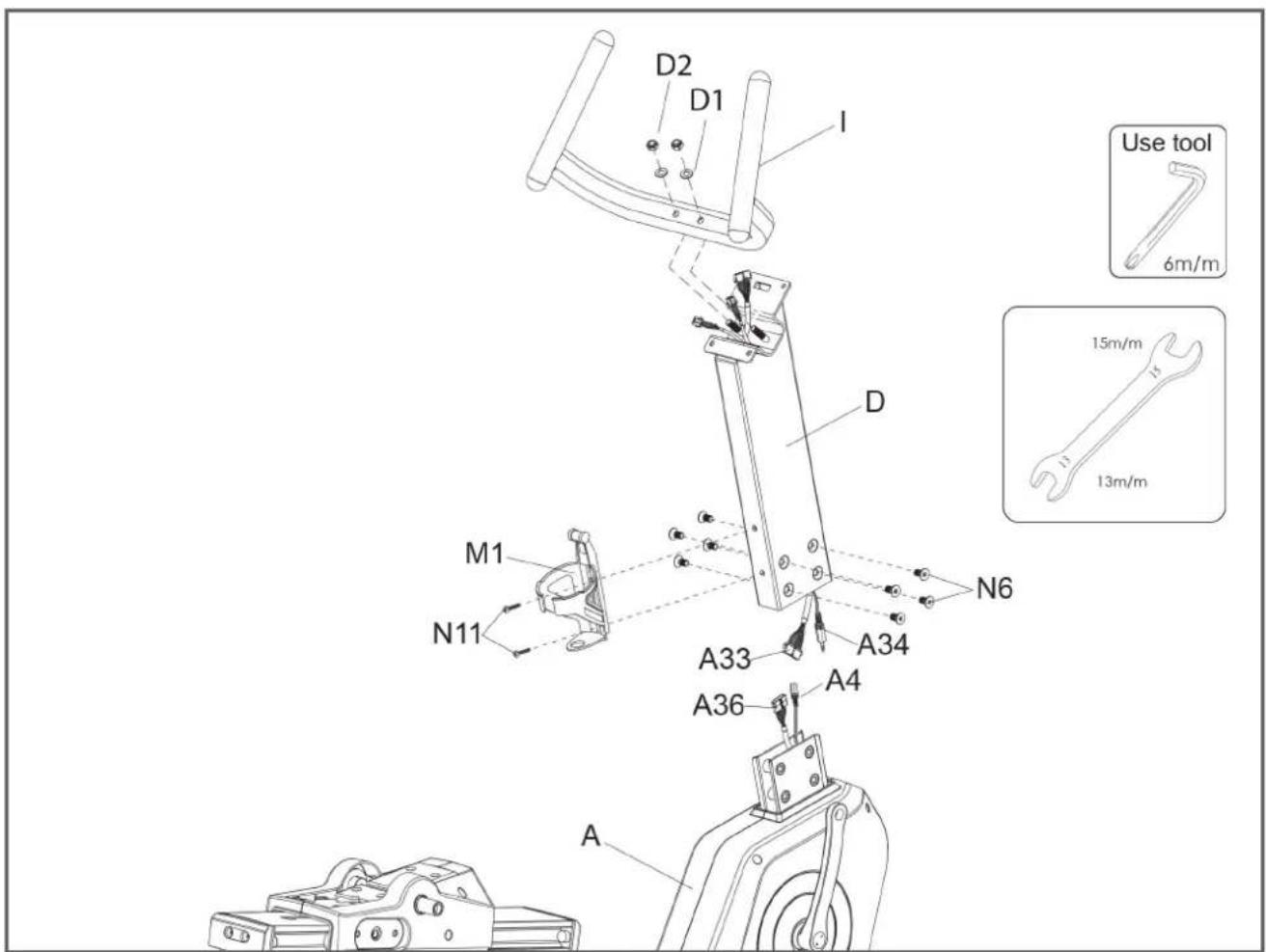 D2
D1
I
Use tool
6m/m
15m/m
15
13
13m/m
D
M1
N11
N6
A33
A34
A36
A4
A