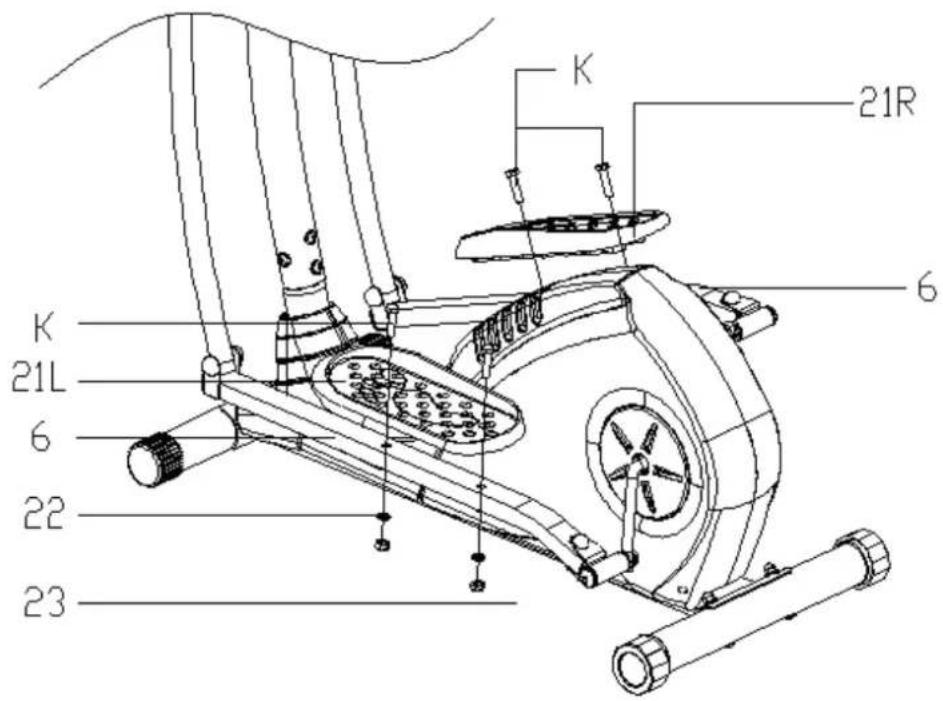 K
21R
6
K
21L
6
22
23