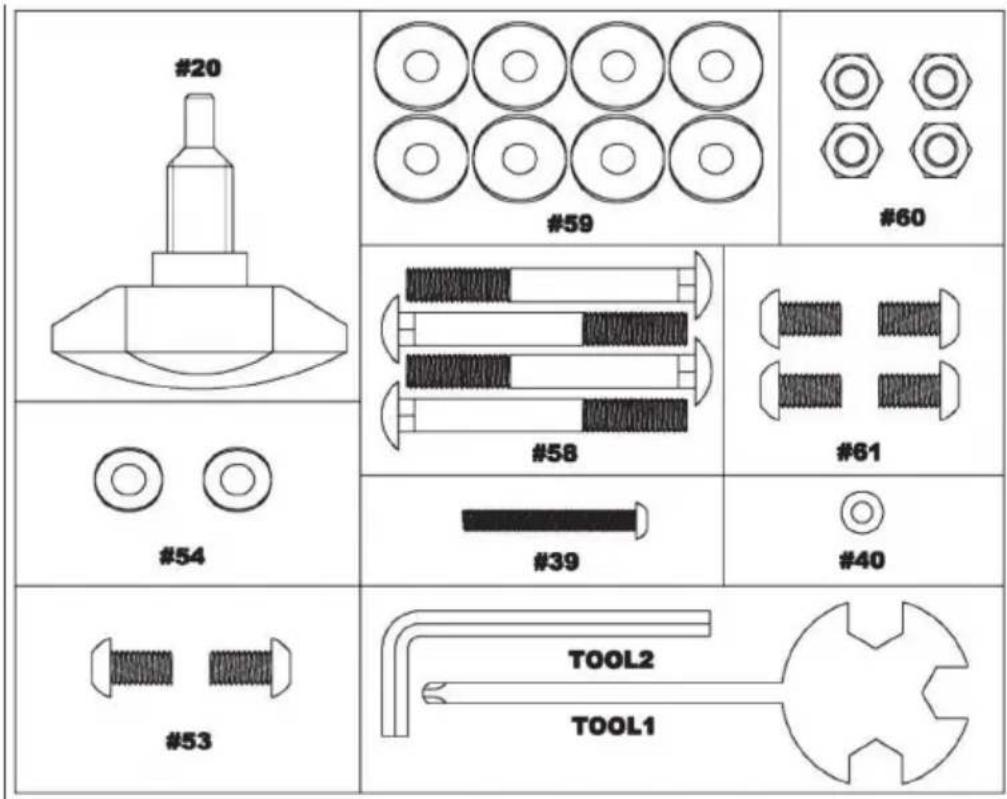 #20

#59

#60

#58

#61

#54

#39

#40

#53

TOOL2

TOOL1