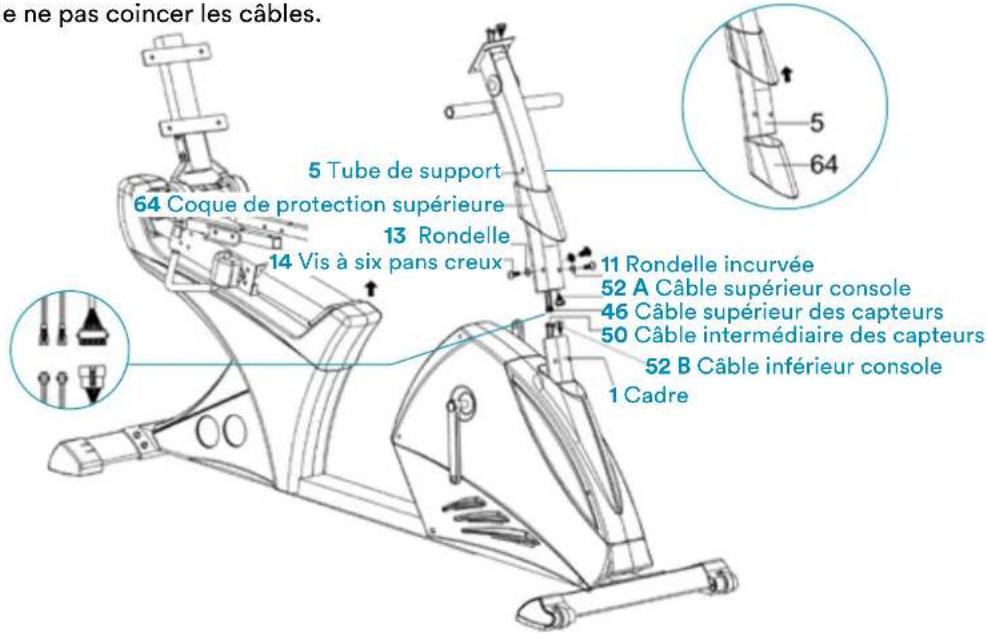 e ne pas coincer les câbles.

5 Tube de support
64 Coque de protection supérieure
13 Rondelle
14 Vis à six pans creux
11 Rondelle incurvée
52 A Câble supérieur console
46 Câble supérieur des capteurs
50 Câble intermédiaire des capteurs
52 B Câble inférieur console
1 Cadre

5
64