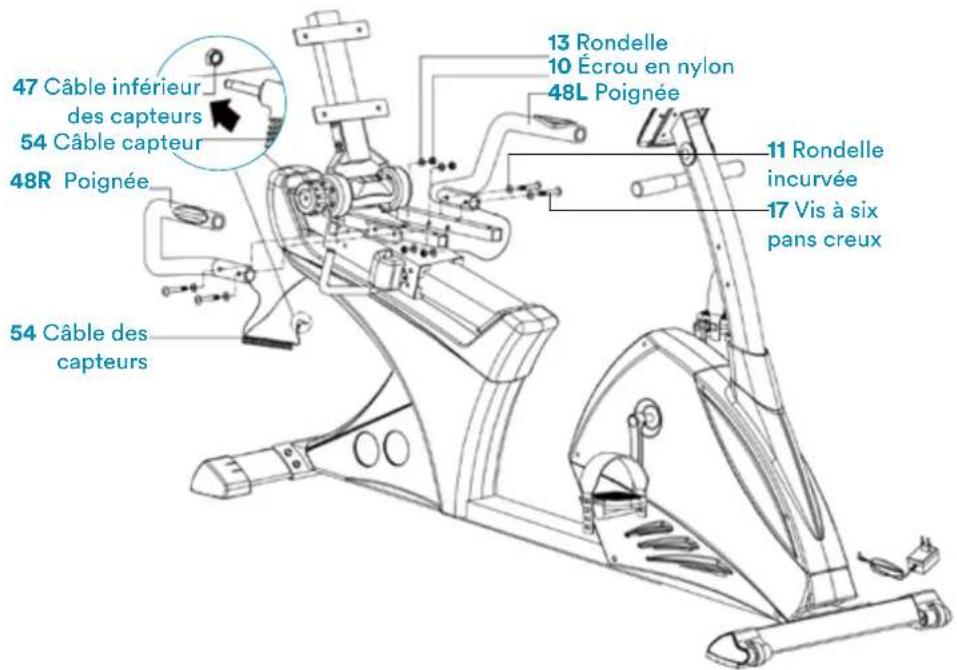 47 Câble inférieur des capteurs

54 Câble capteur

48R Poignée

54 Câble des capteurs

13 Rondelle

10 Écrou en nylon

48L Poignée

11 Rondelle incurvée

17 Vis à six pans creux