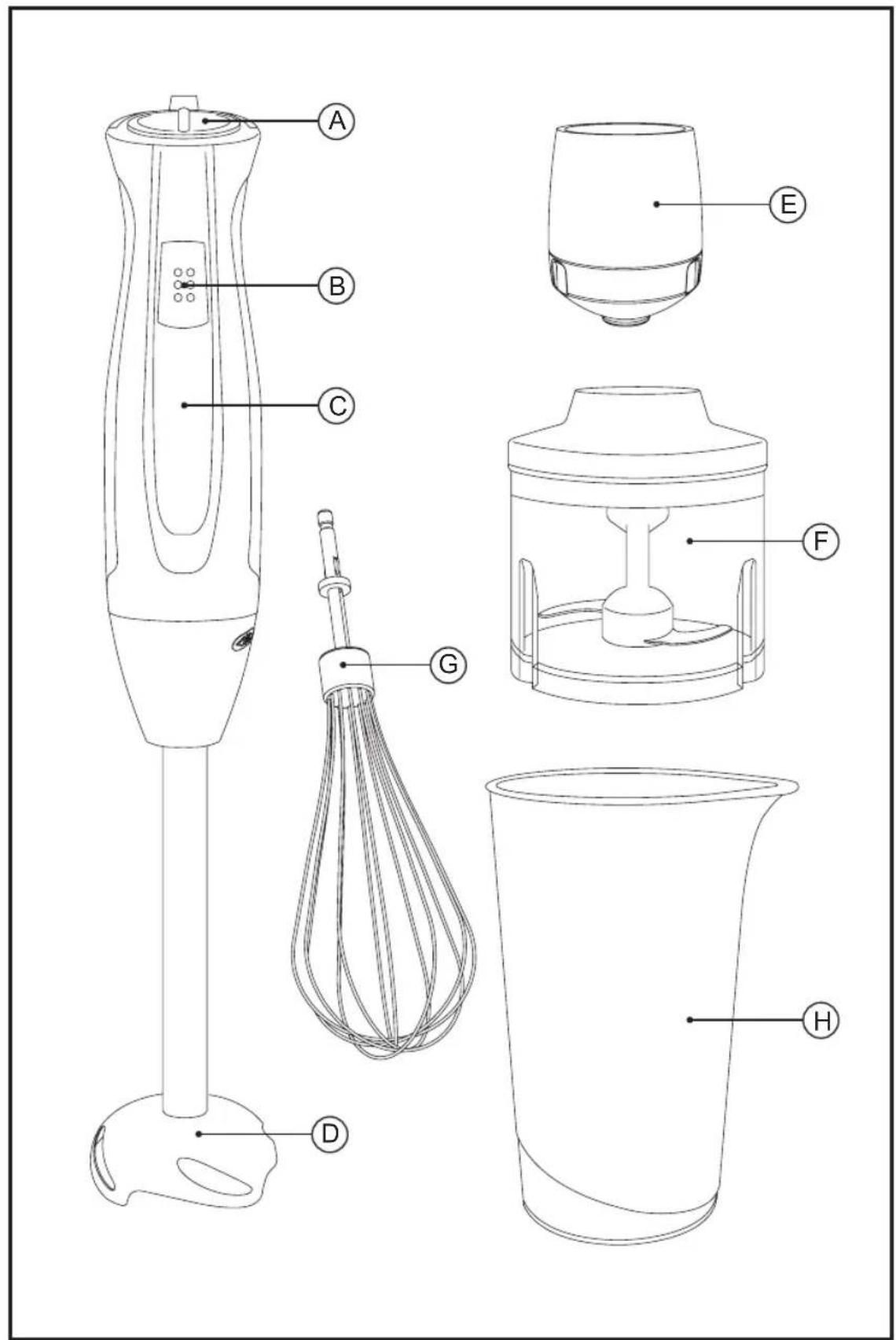 A
B
C
D
E
F
G
H