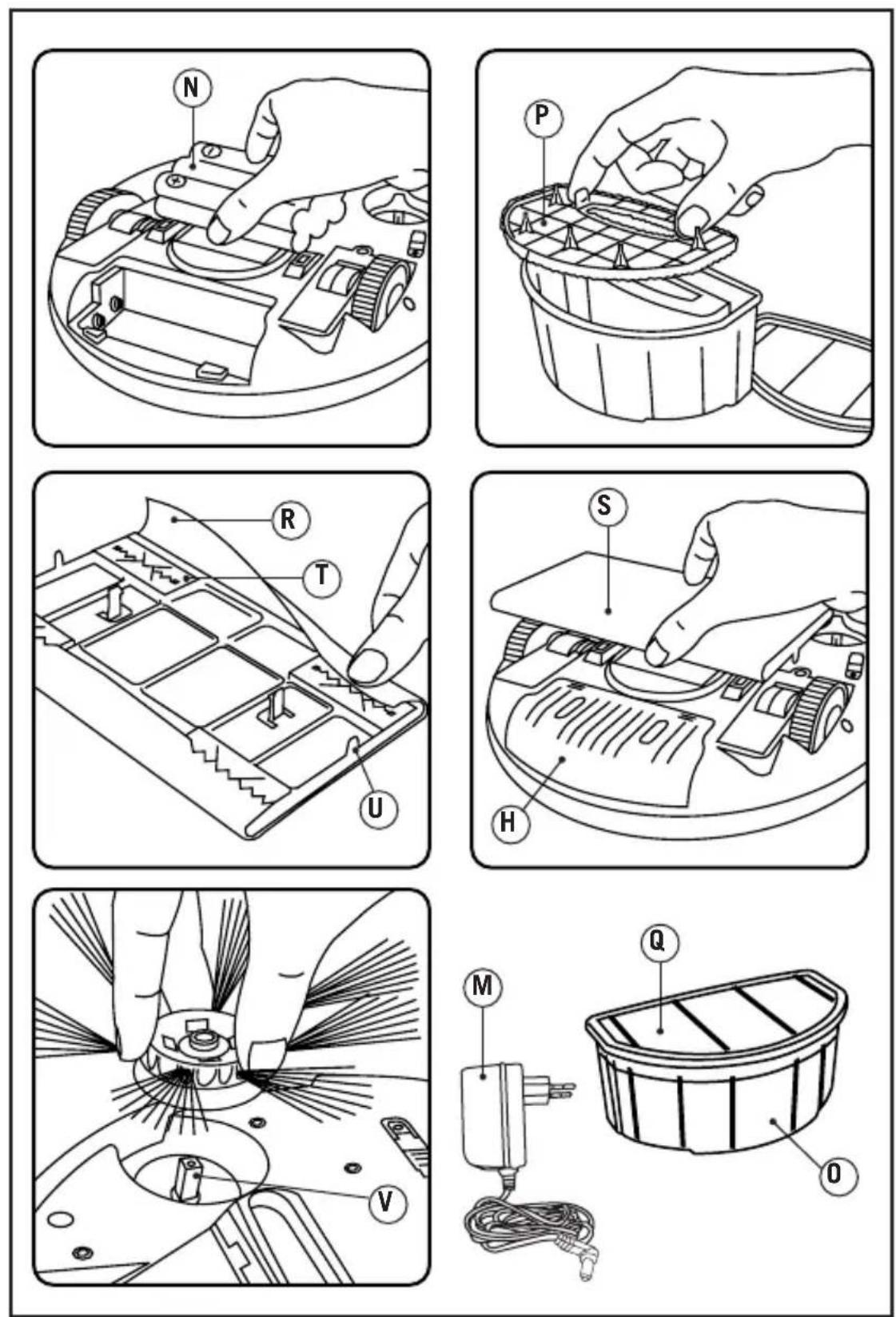 N

P

R

T

U

S

H

V

M

Q

O