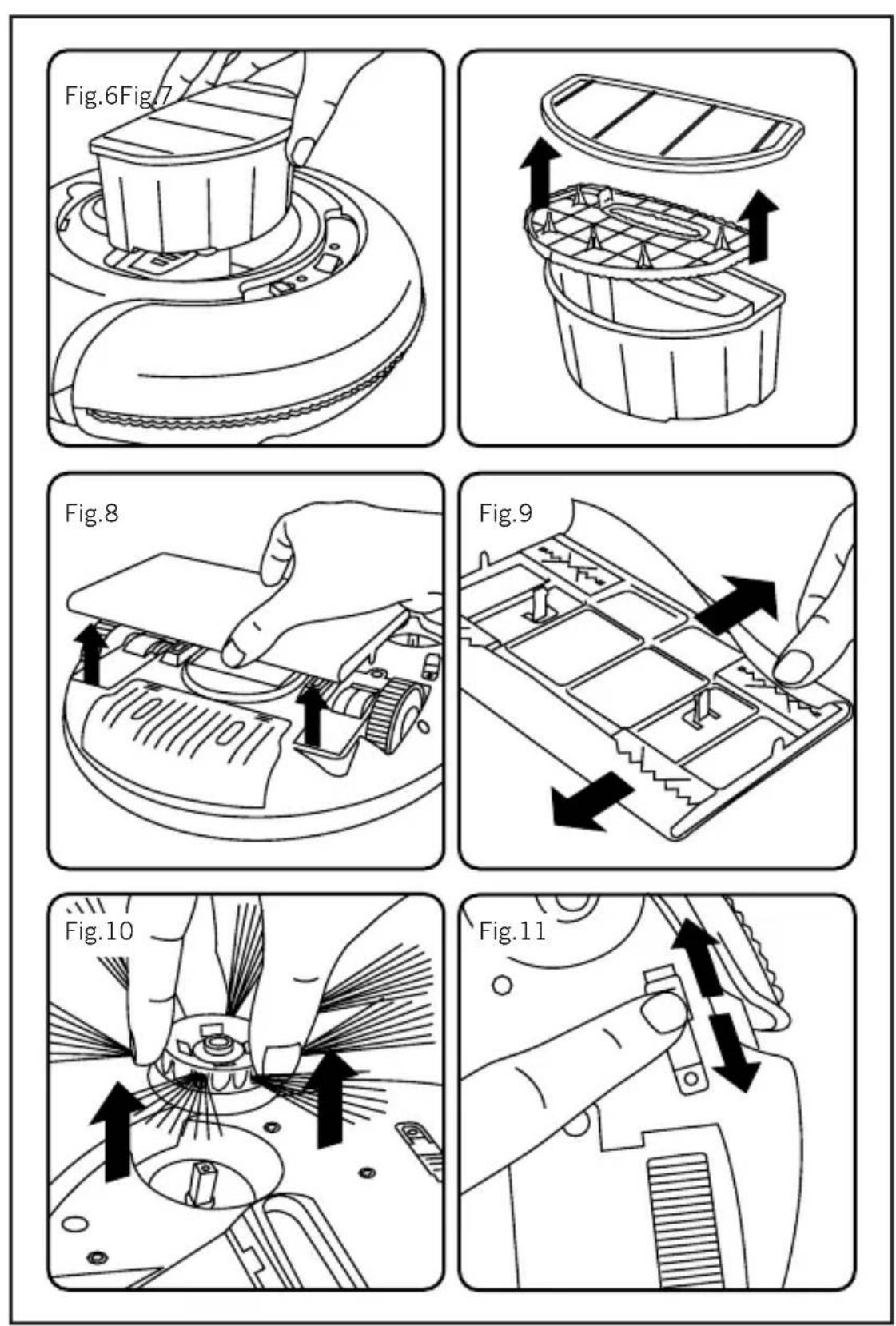 Fig.6Fig.7

Fig.8

Fig.9

Fig.10

Fig.11