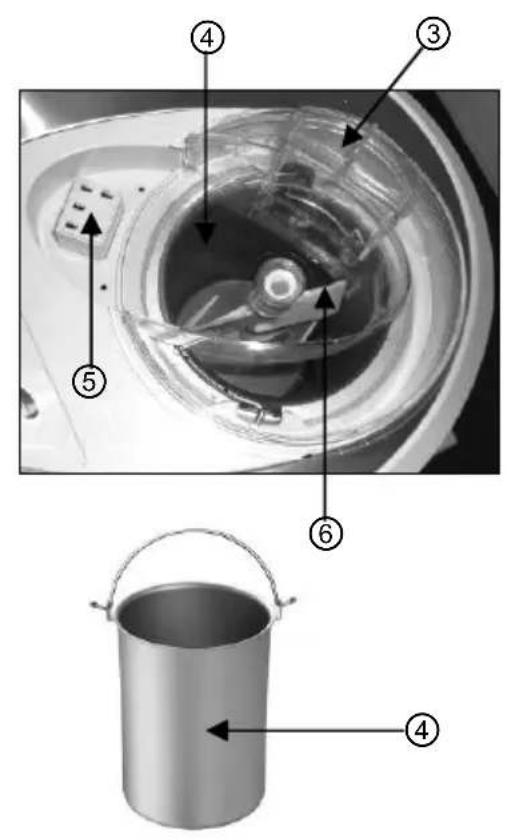 4
3
5
6
4