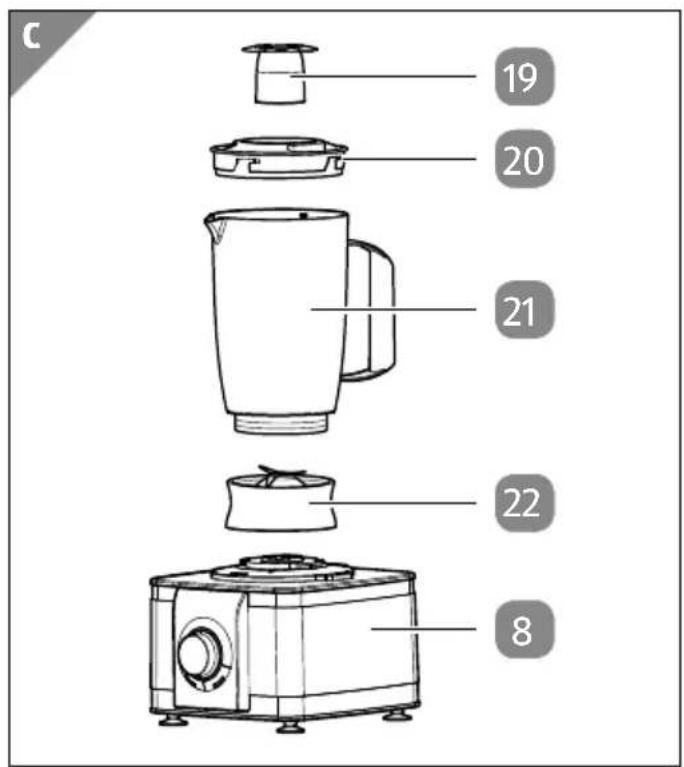 C

19

20

21

22

8