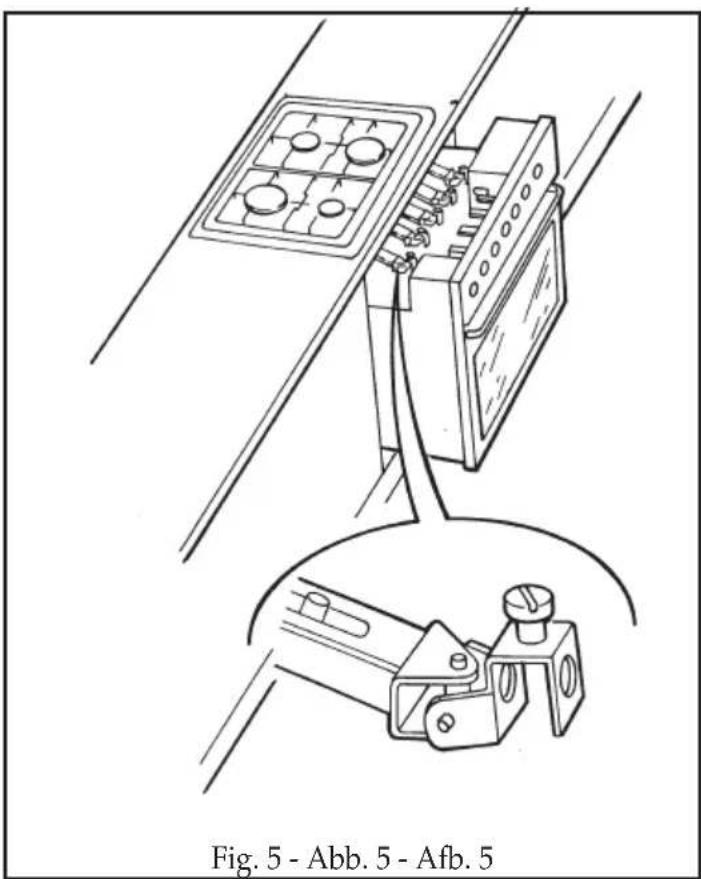 Fig. 5 - Abb. 5 - Afb. 5