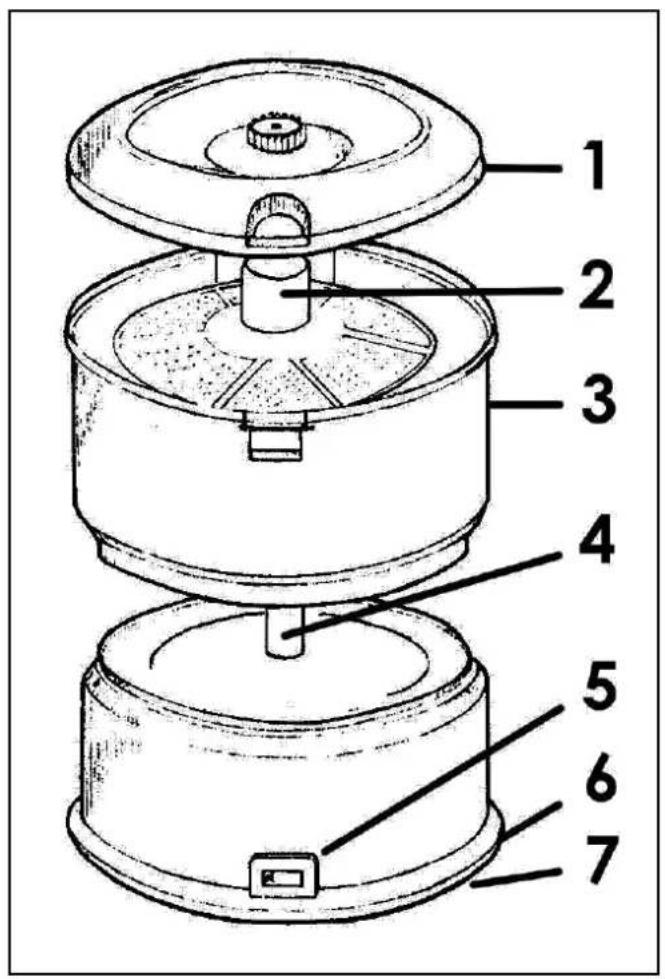 1
2
3
4
5
6
7