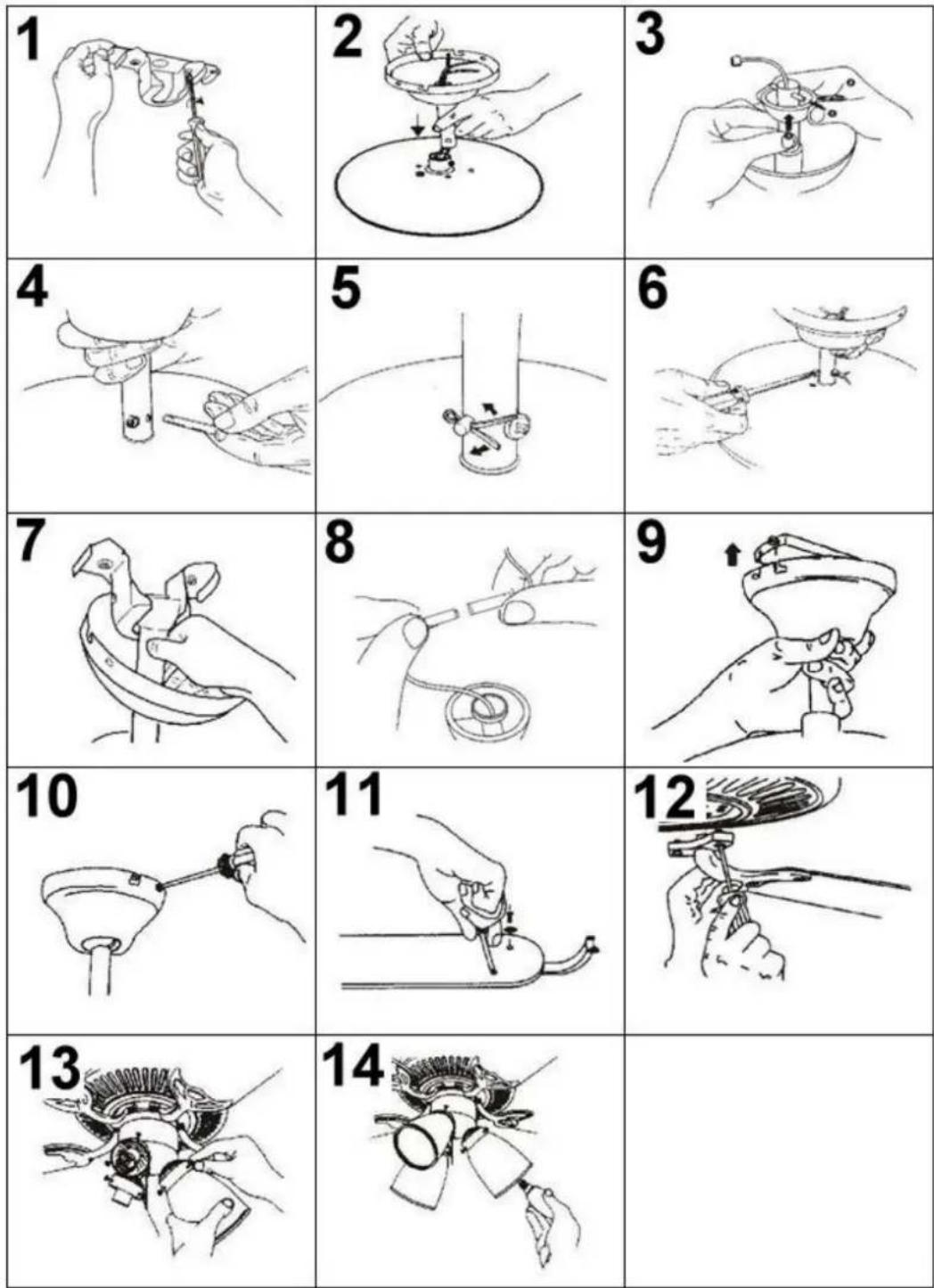 1
2
3
4
5
6
7
8
9
10
11
12
13
14