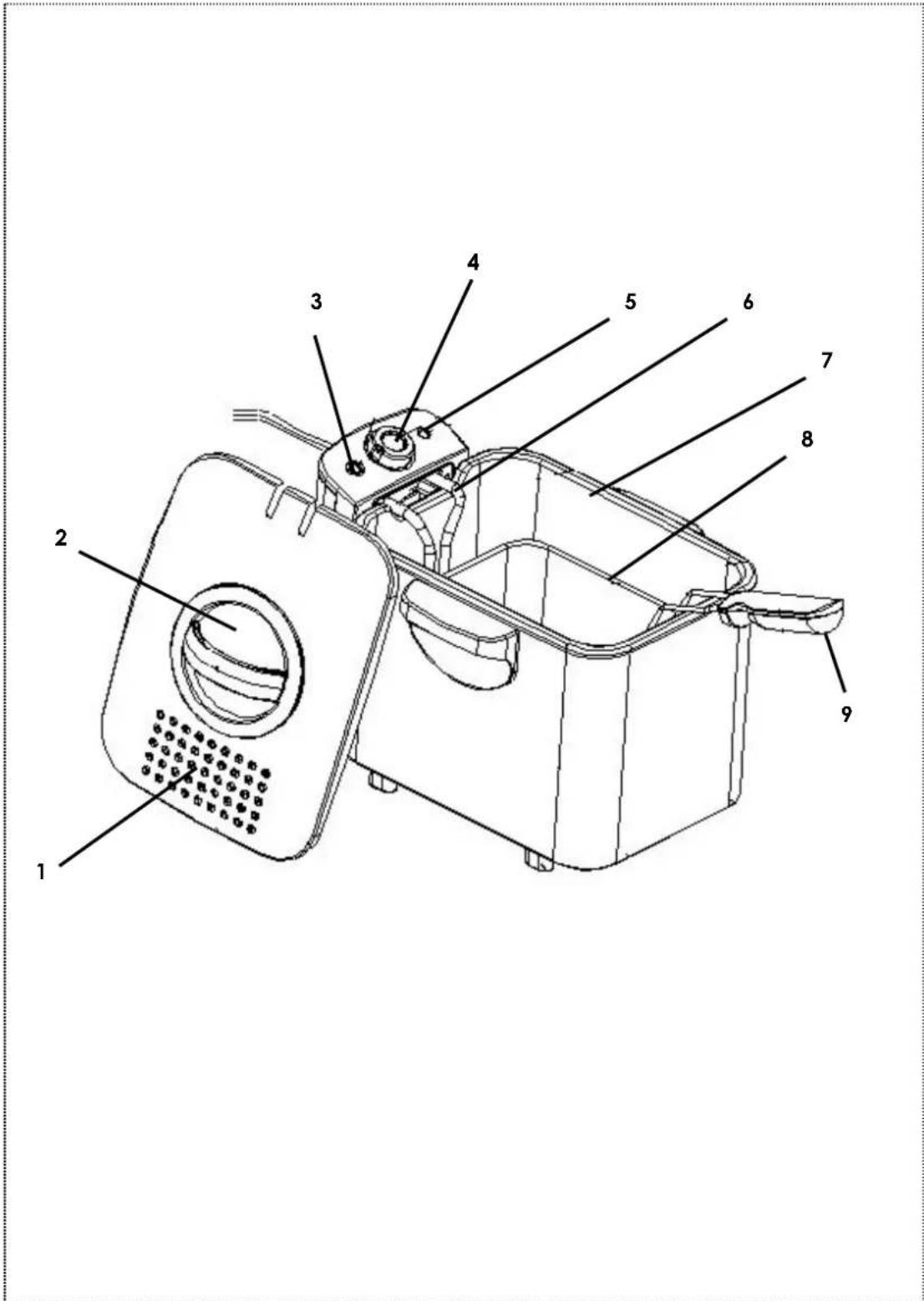 4
3
5
6
7
8
2
9
1