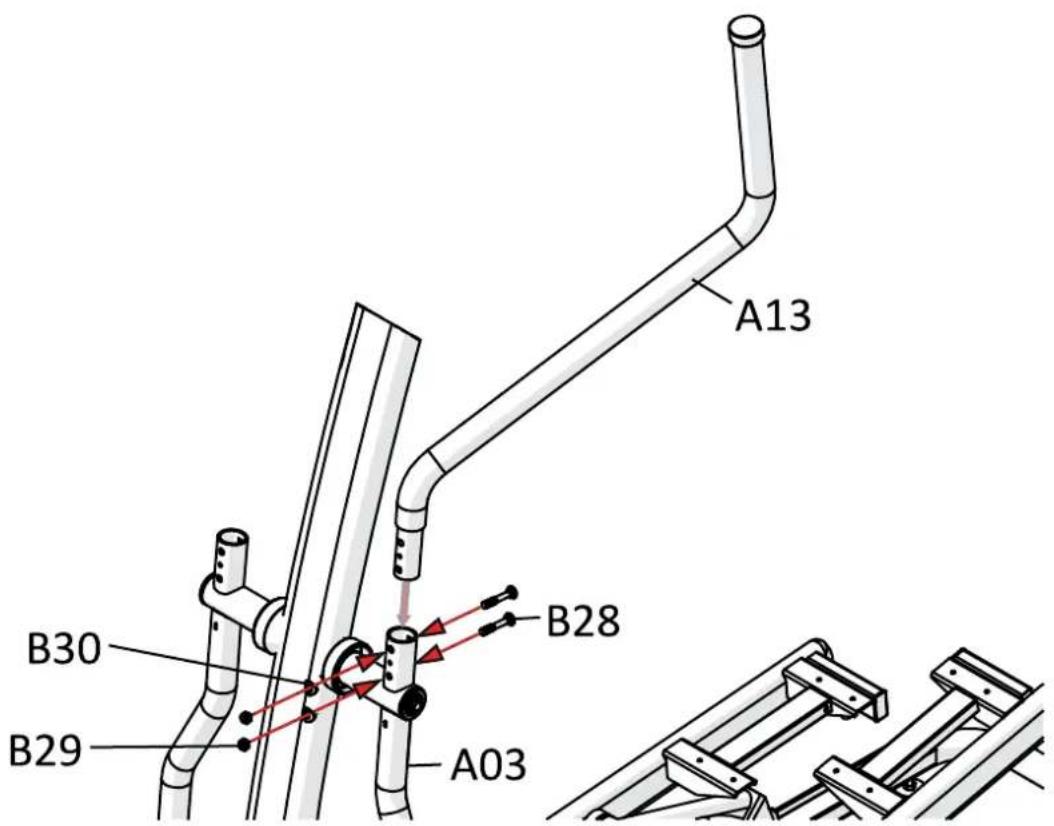 A13
B28
B30
B29
A03