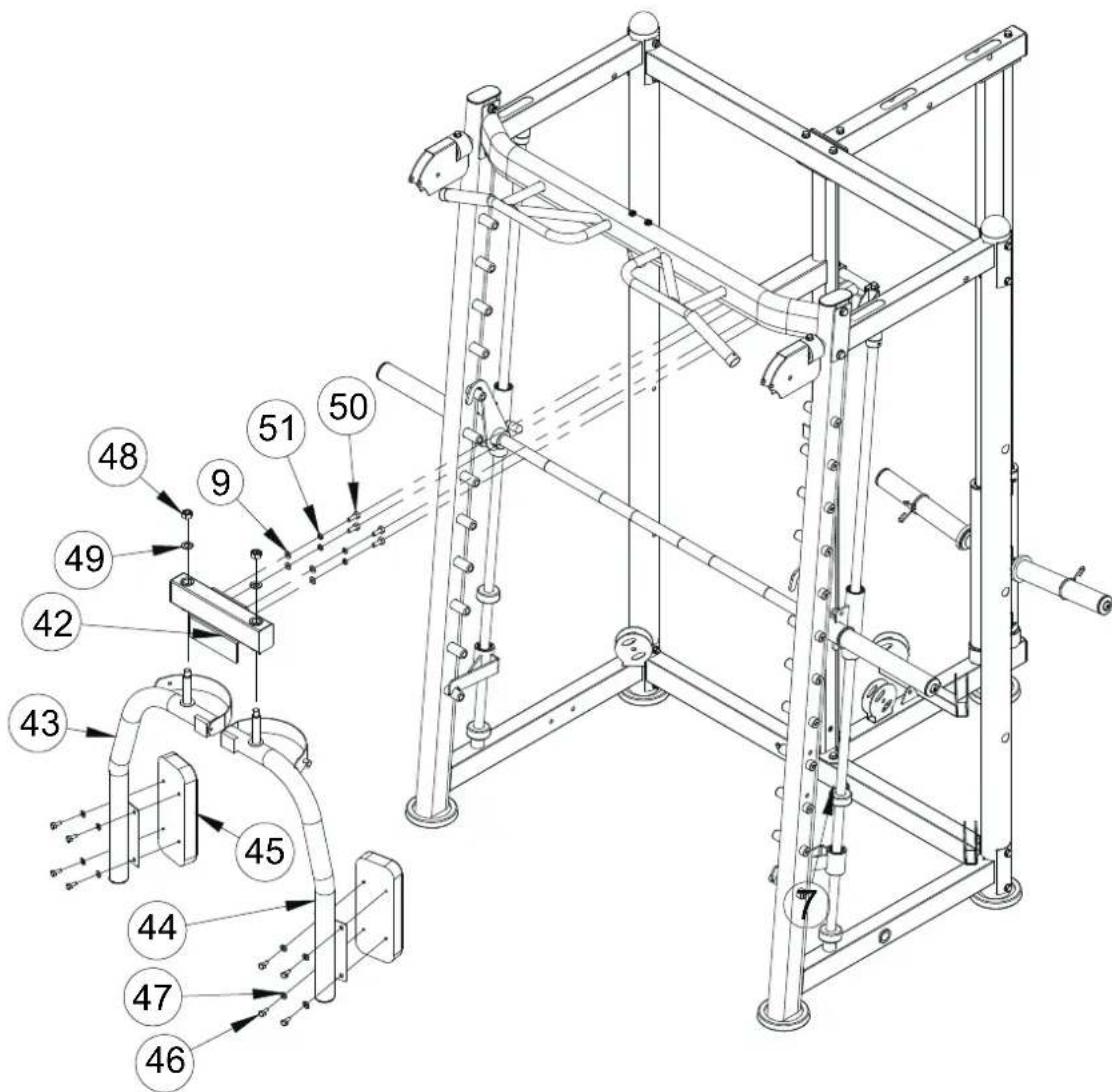 48
9
51
50
49
42
43
45
44
47
46
7