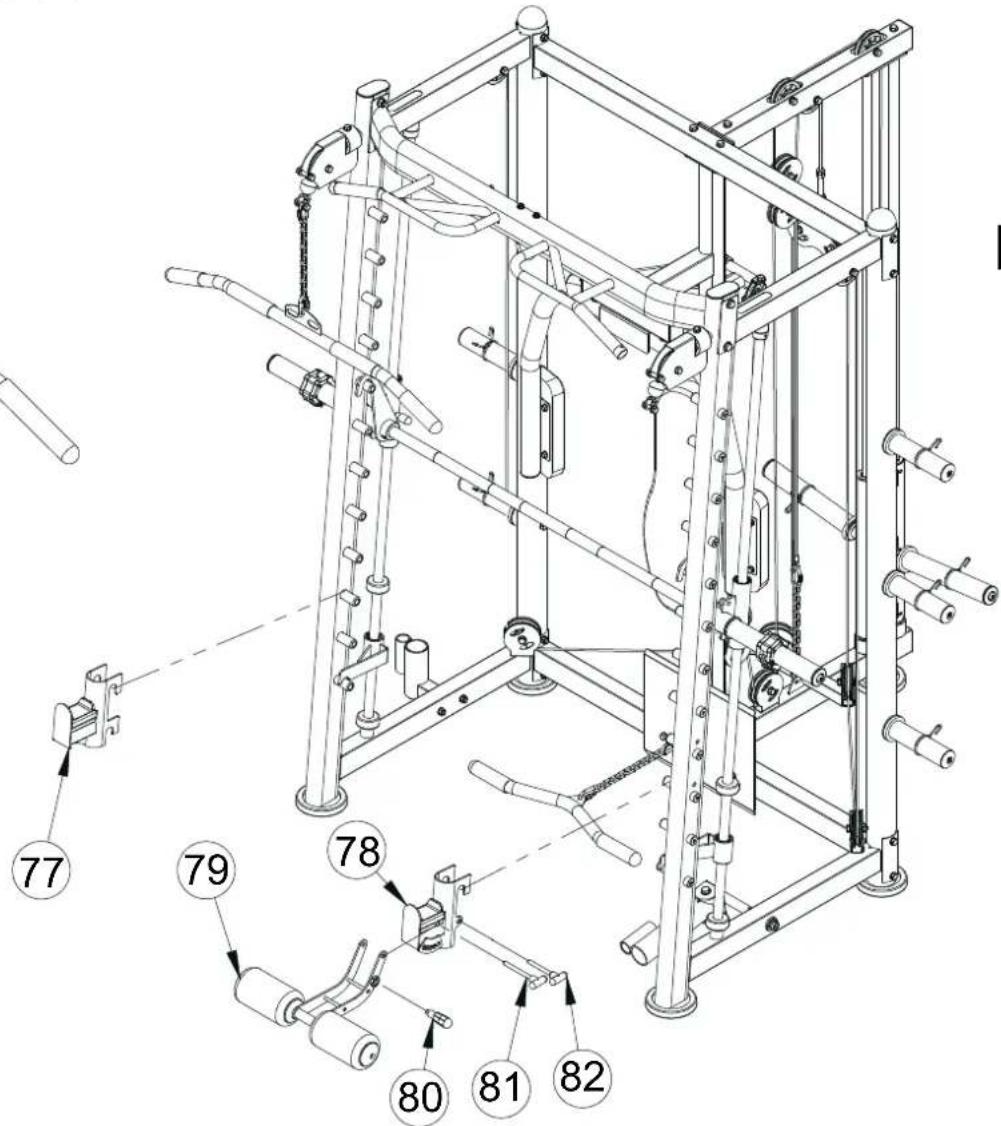 77

79

78

80

81

82