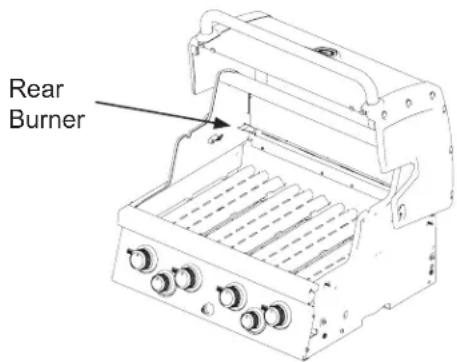 Rear
Burner