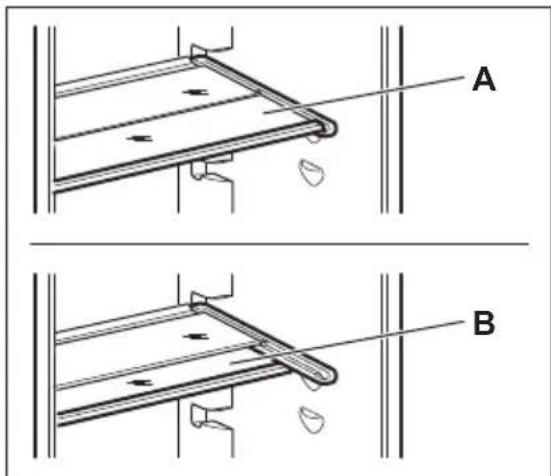 A

B