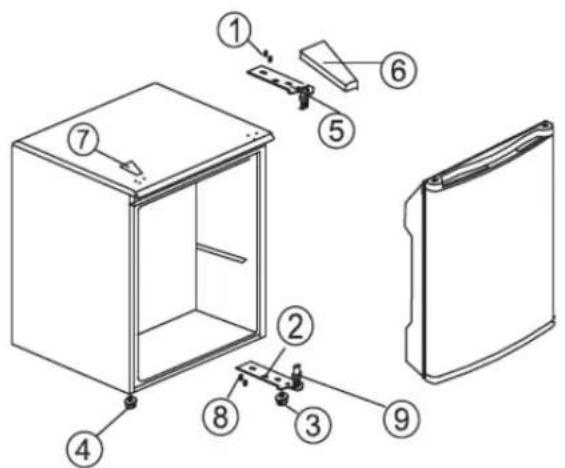 1
6
5
7
2
8
3
9
4