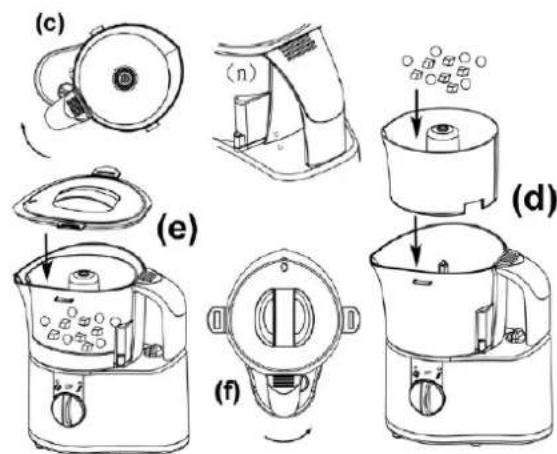 (c)

(n)

(d)

(e)

(f)