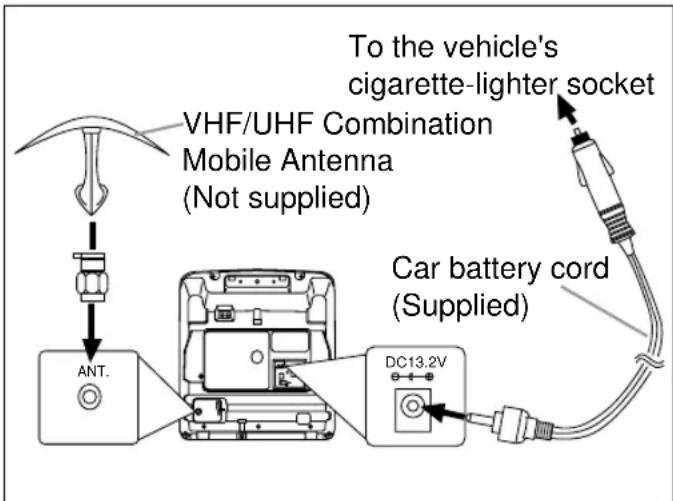 To the vehicle's cigarette-lighter socket

VHF/UHF Combination Mobile Antenna (Not supplied)

Car battery cord (Supplied)

ANT.

DC13.2V