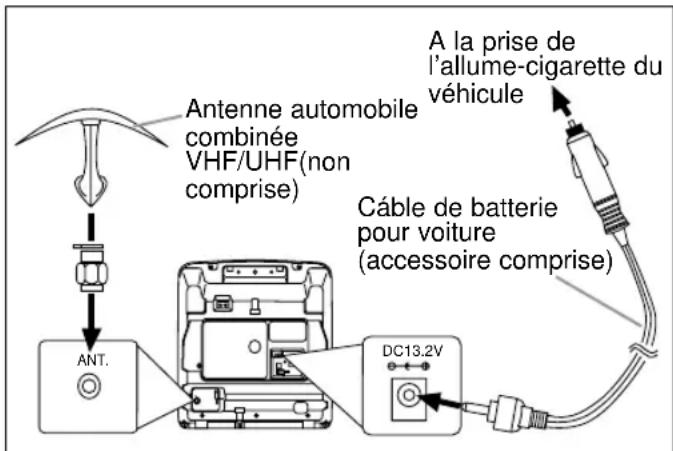 A la prise de l'allume-cigarette du véhicule

Antenne automobile combinée VHF/UHF(non comprise)

Cáble de batterie pour voiture (accessoire comprise)

ANT.

DC13.2V