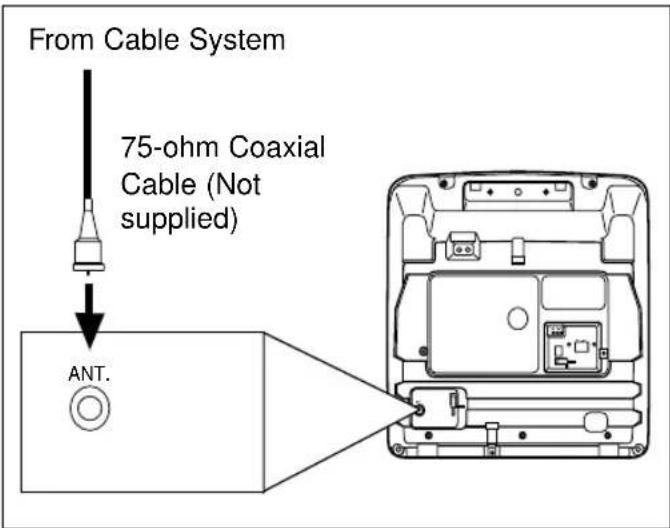 From Cable System

75-ohm Coaxial Cable (Not supplied)

ANT.