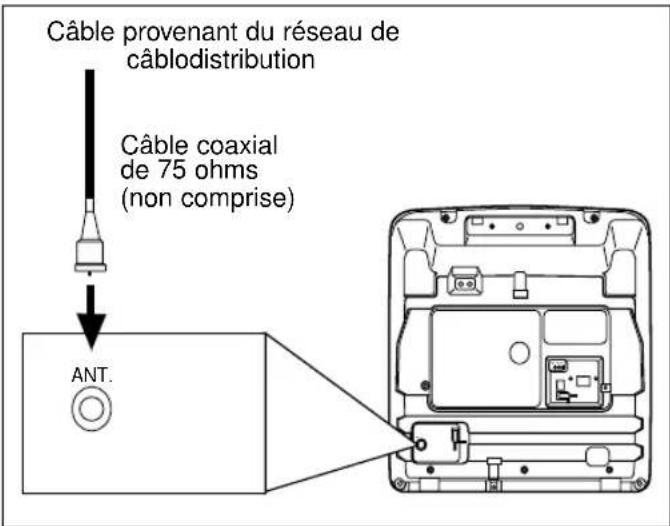 Câble provenant du réseau de câblodistribution

Câble coaxial de 75 ohms (non comprise)

ANT.