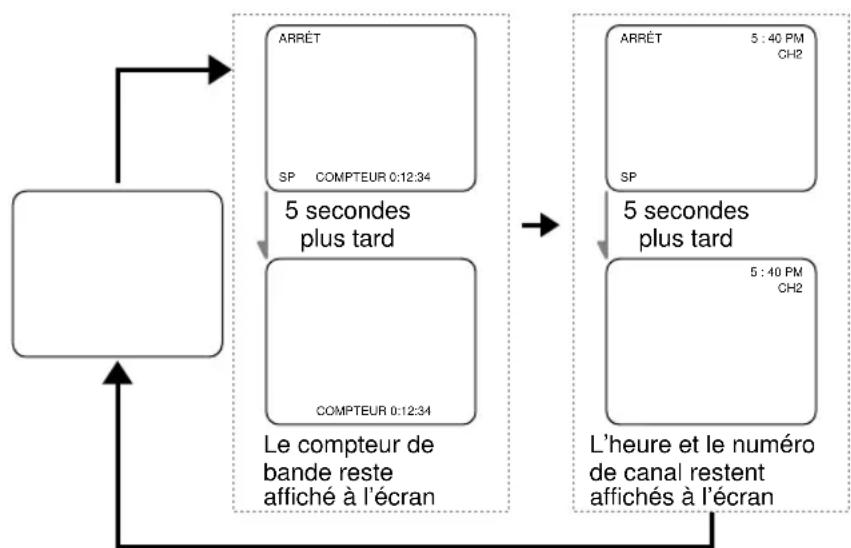 ARRÊT

SP COMPTEUR 0:12:34

5 secondes plus tard

COMPTEUR 0:12:34

Le compteur de bande reste affiché à l'écran

ARRÊT 5 : 40 PM CH2

SP

5 secondes plus tard

5 : 40 PM CH2

L'heure et le numéro de canal restent affichés à l'écran