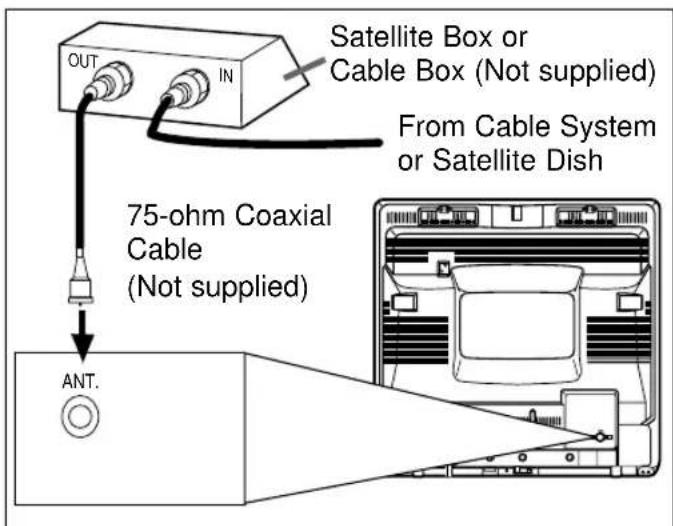 OUT
IN
Satellite Box or Cable Box (Not supplied)

From Cable System or Satellite Dish

75-ohm Coaxial Cable (Not supplied)

ANT.