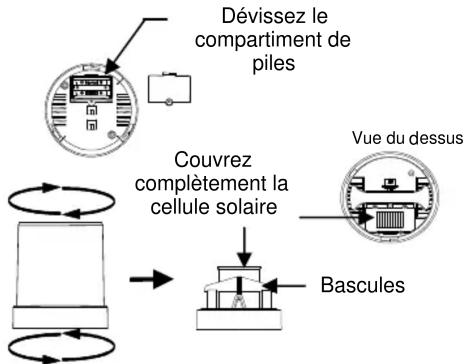 Dévissez le compartiment de piles

Vue du dessus

Couvrez complètement la cellule solaire

Bascules