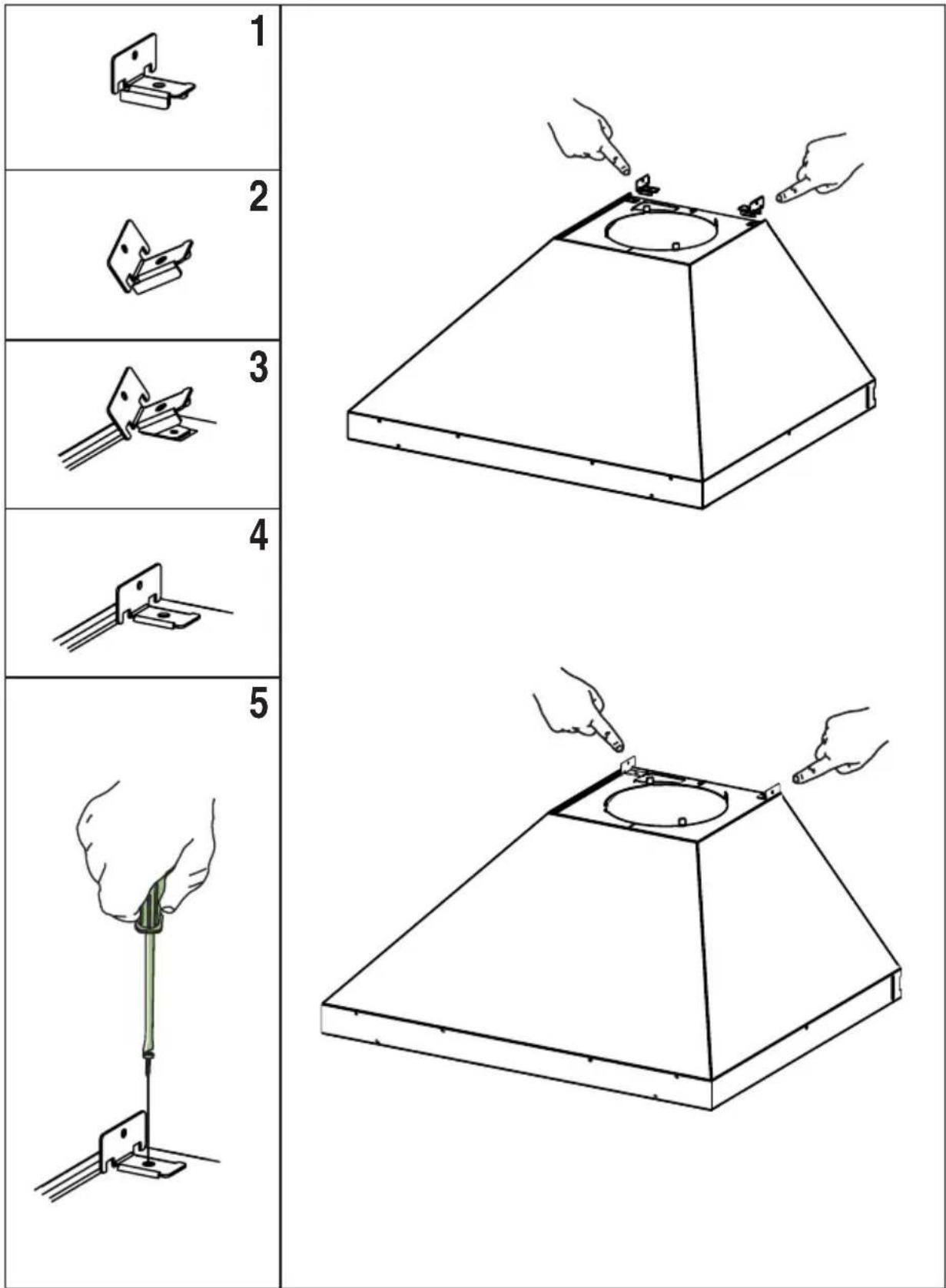 1

2

3

4

5