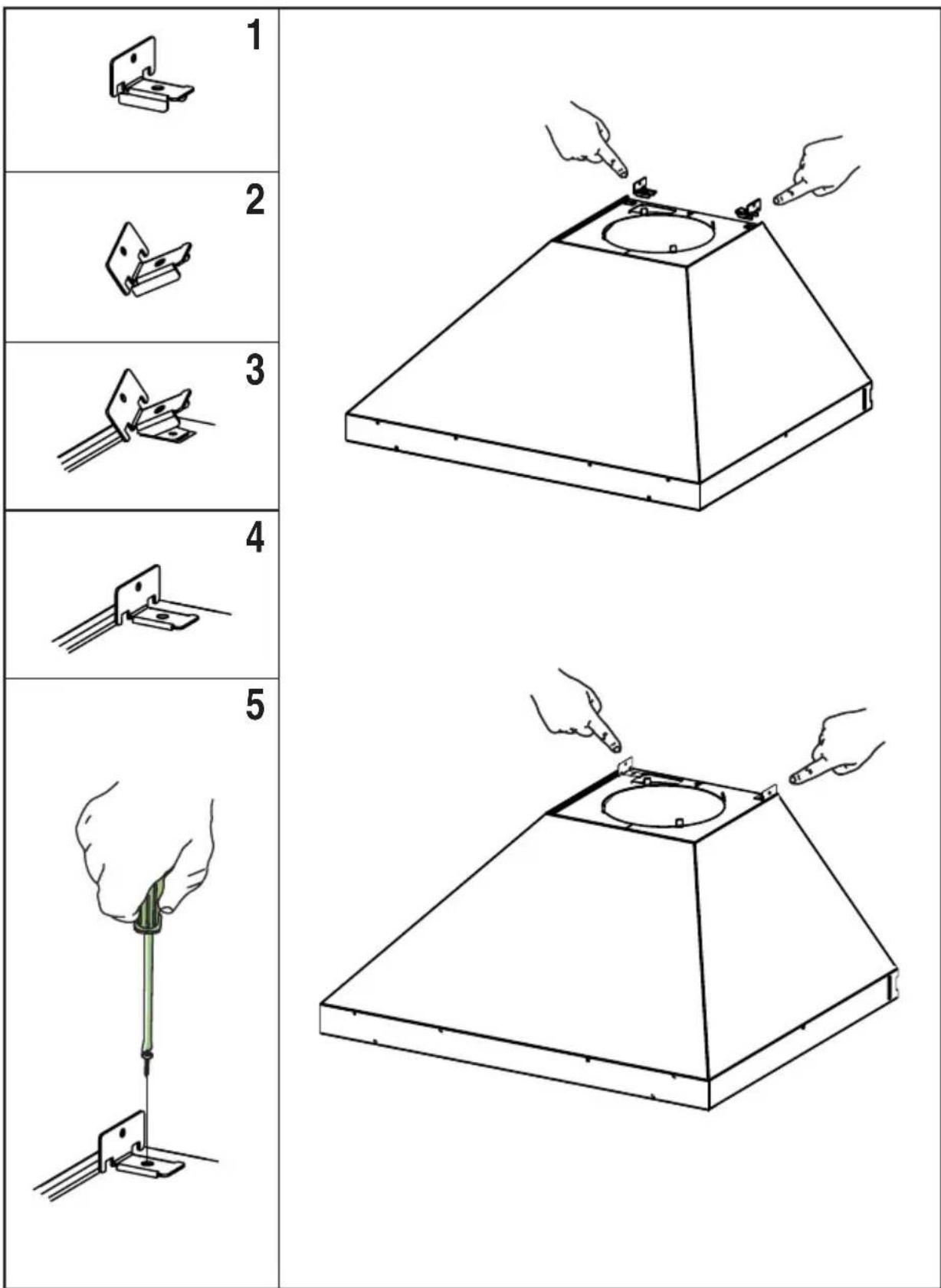 1

2

3

4

5