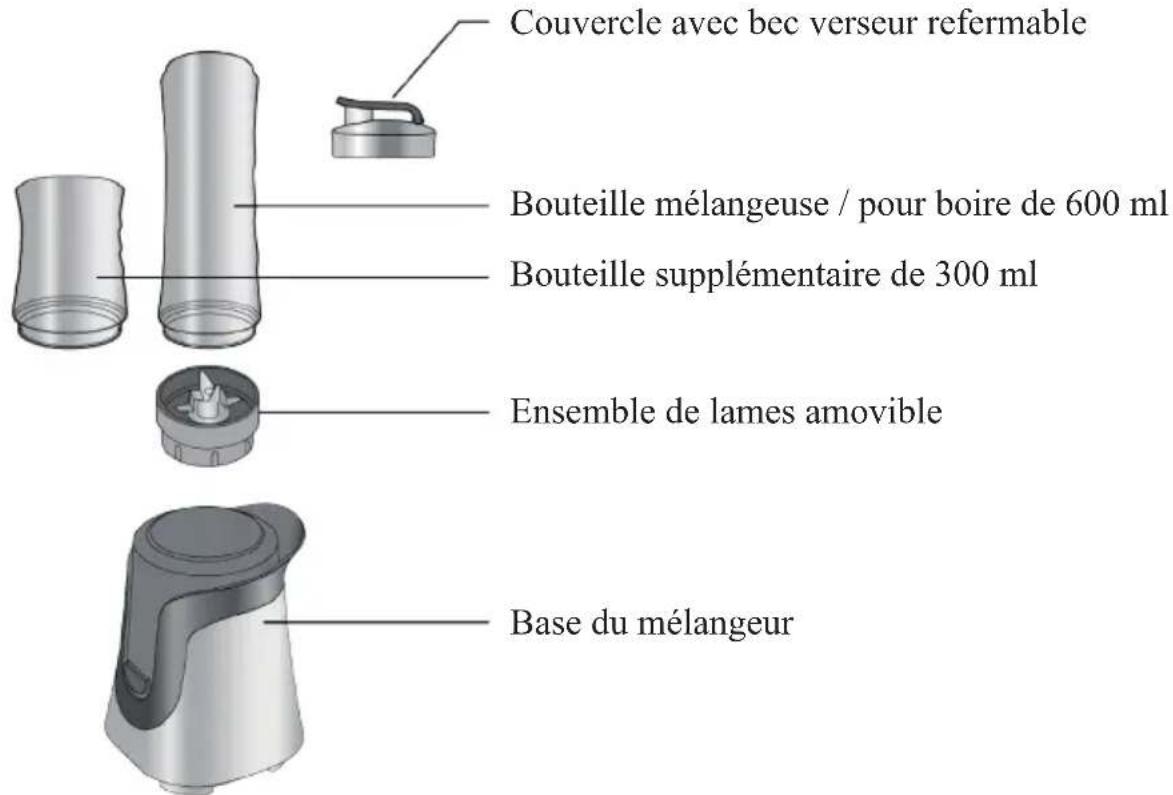 Couvercle avec bec verseur refermable

Bouteille mélangeuse / pour boire de 600 ml

Bouteille supplémentaire de 300 ml

Ensemble de lames amovible

Base du mélangeur