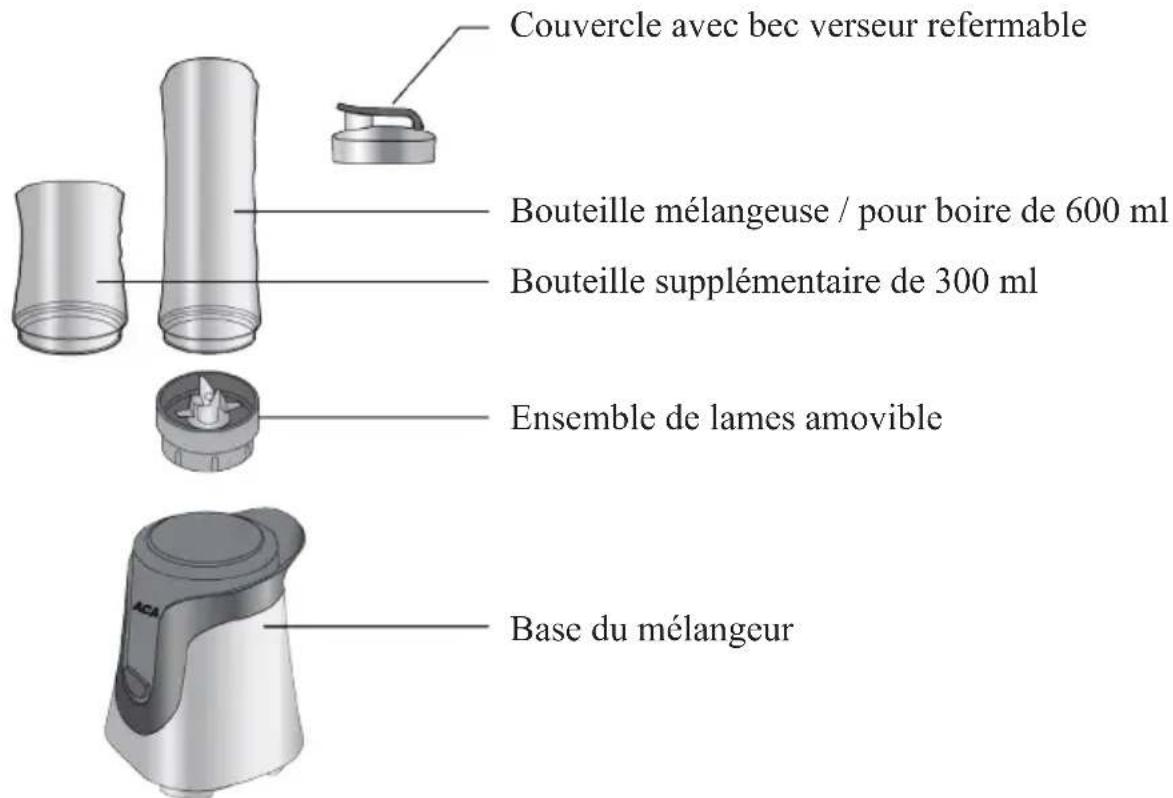 Couvercle avec bec verseur refermable

Bouteille mélangeuse / pour boire de 600 ml

Bouteille supplémentaire de 300 ml

Ensemble de lames amovible

ACA

Base du mélangeur