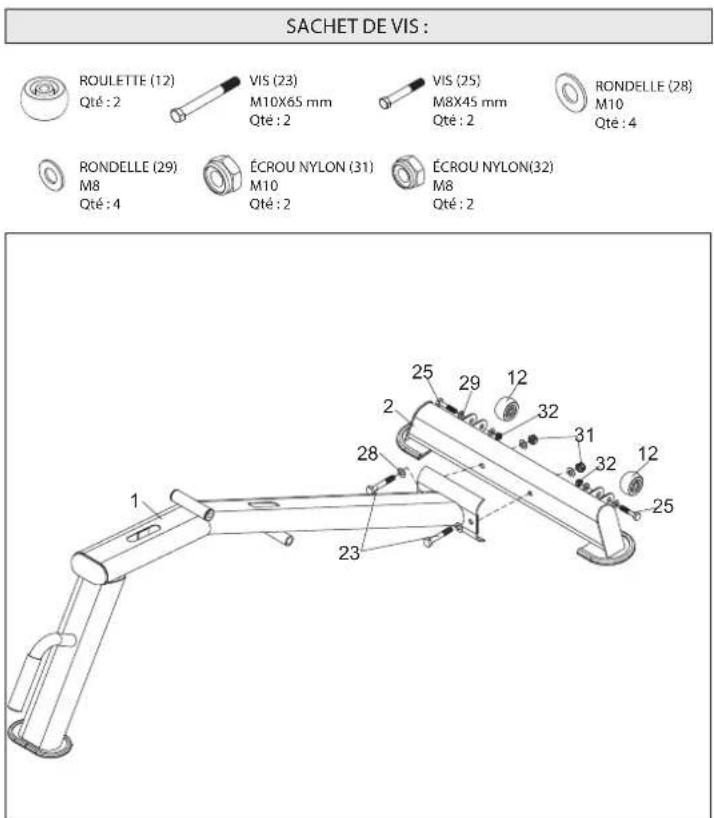 SACHET DE VIS :

ROULETTE (12)
Qté : 2

VIS (23)
M10X65 mm
Qté : 2

VIS (25)
M8X45 mm
Qté : 2

RONDELLE (28)
M10
Qté : 4

RONDELLE (29)
M8
Qté : 4

ÉCROU NYLON (31)
M10
Qté : 2

ÉCROU NYLON(32)
M8
Qté : 2

25
29
12
2
32
31
28
32
12
1
25
23