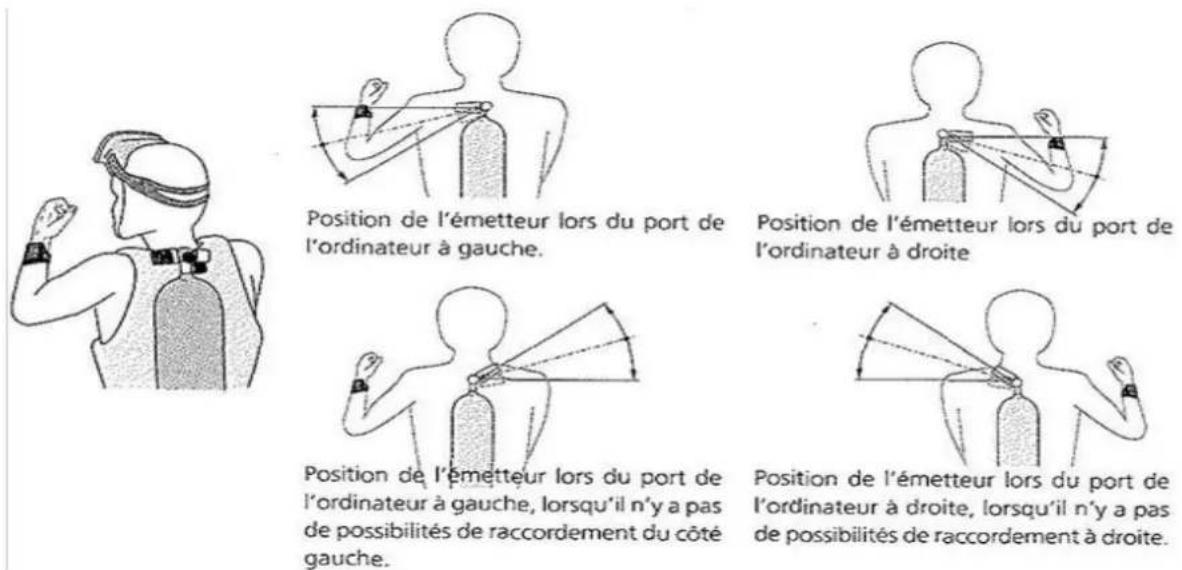 Position de l'émetteur lors du port de l'ordinateur à gauche.

Position de l'émetteur lors du port de l'ordinateur à droite

Position de l'émetteur lors du port de l'ordinateur à gauche, lorsqu'il n'y a pas de possibilités de raccordement du côté gauche.

Position de l'émetteur lors du port de l'ordinateur à droite, lorsqu'il n'y a pas de possibilités de raccordement à droite.