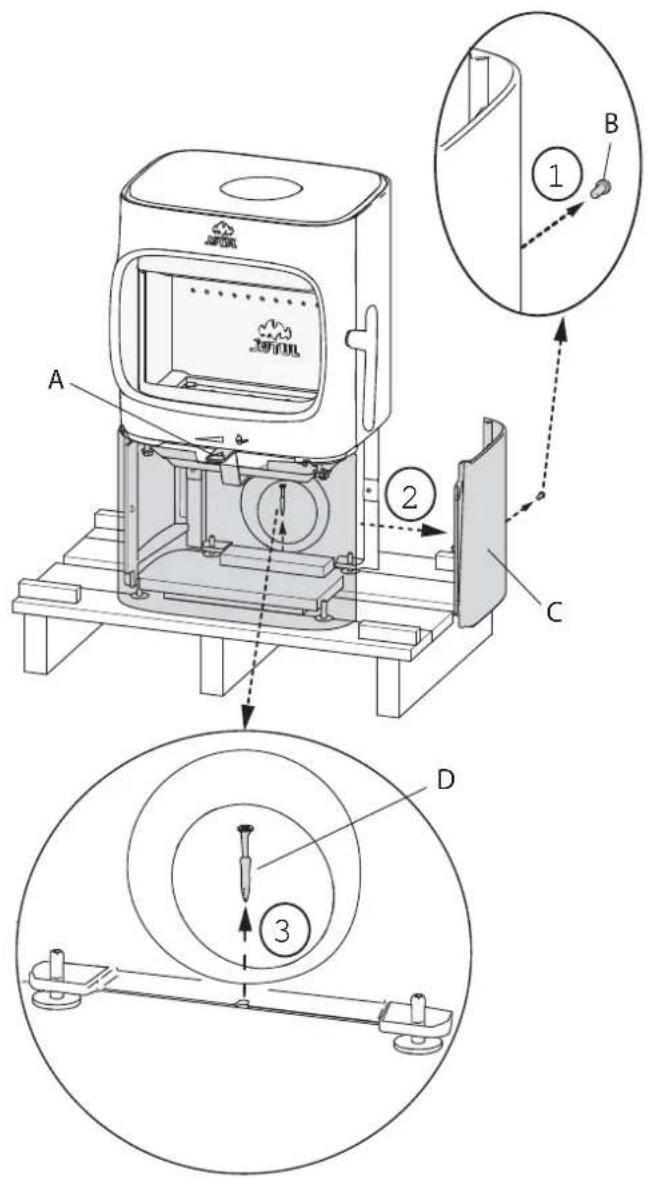 B
1
JØTUL
JØTUL
A
2
C
D
3