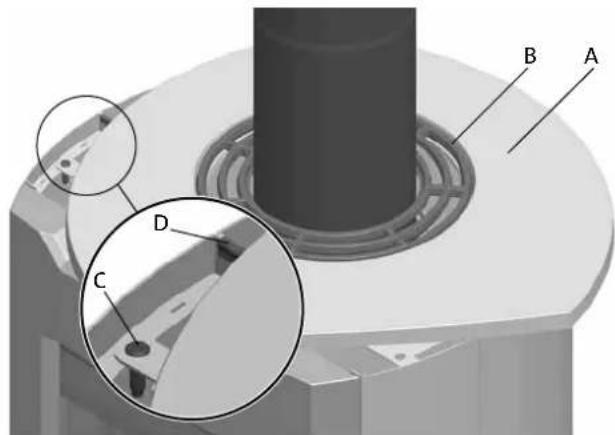 B
A
D
C